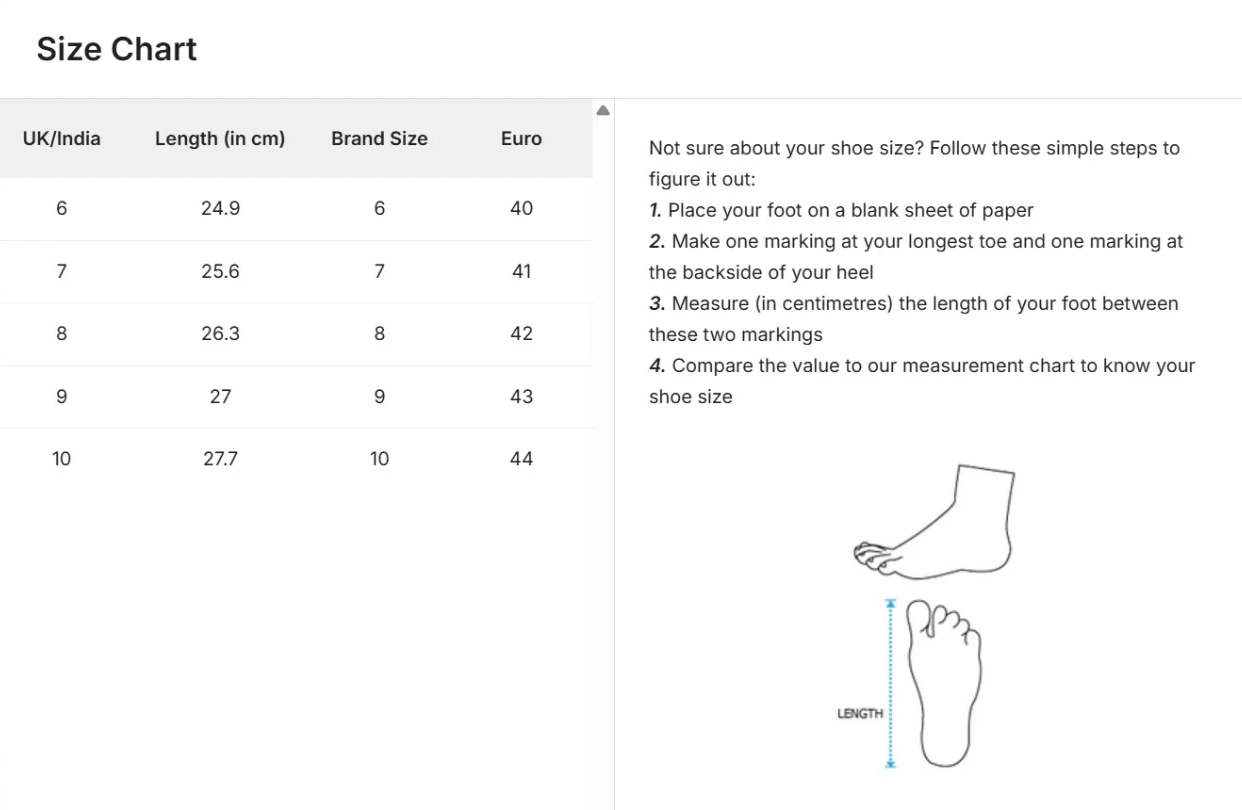 Size Chart

| UK/India | Length (in cm) | Brand Size | Euro |
|---|---|---|---|
| 6 | 24.9 | 6 | 40 |
| 7 | 25.6 | 7 | 41 |
| 8 | 26.3 | 8 | 42 |
| 9 | 27 | 9 | 43 |
| 10 | 27.7 | 10 | 44 |

Not sure about your shoe size? Follow these simple steps to figure it out:
1. Place your foot on a blank sheet of paper
2. Make one marking at your longest toe and one marking at the backside of your heel
3. Measure (in centimetres) the length of your foot between these two markings
4. Compare the value to our measurement chart to know your shoe size

LENGTH